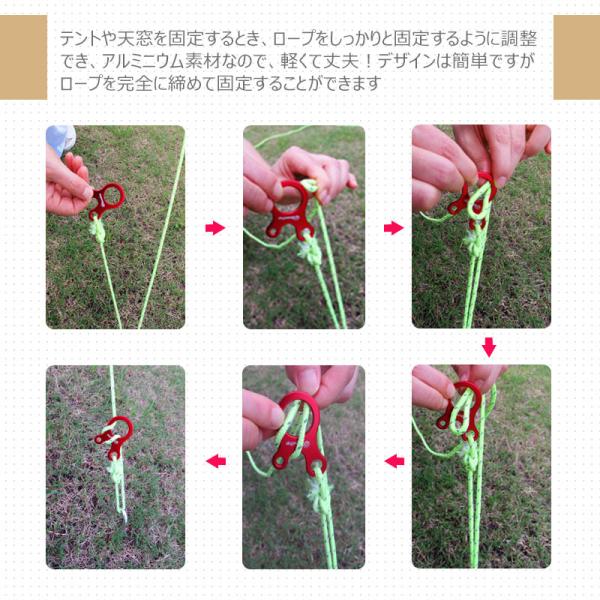 テントや天窓を固定するとき、ロープをしっかりと固定するように調整でき、アルミニウム素材なので、軽くて丈夫！デザインは簡単ですがロープを完全に締めて固定することができます