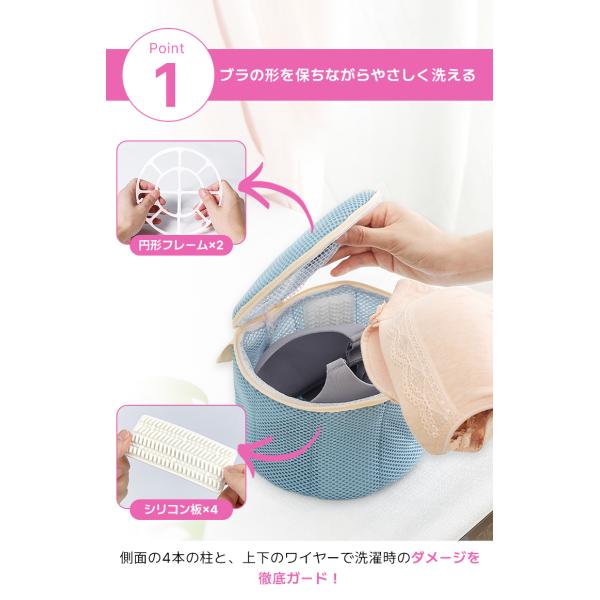 Point
1
ブラの形を保ちながらやさしく洗える

円形フレーム×2

シリコン板×4

側面の4本の柱と、上下のワイヤーで洗濯時のダメージを徹底ガード！