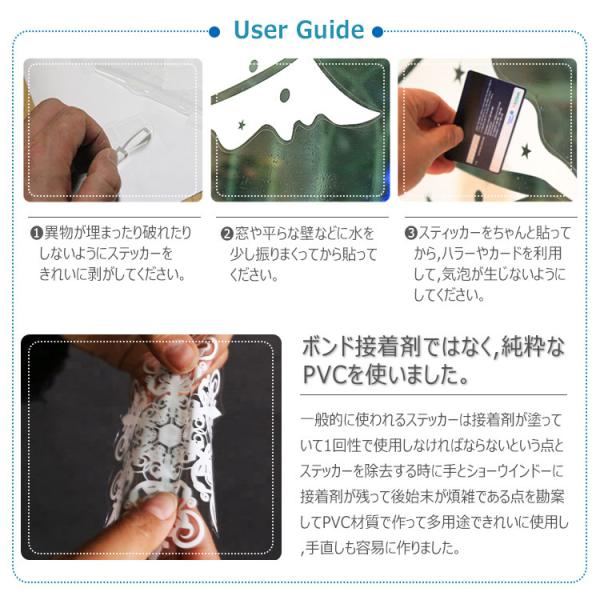 User Guide

❶異物が埋まったり破れたりしないようにステッカーをきれいに剥がしてください。

❷窓や平らな壁などに水を少し振りまくってから貼ってください。

❸スティッカーをちゃんと貼ってから,ハラーやカードを利用して,気泡が生じないようにしてください。

ボンド接着剤ではなく,純粋なPVCを使いました。

一般的に使われるステッカーは接着剤が塗っていて1回性で使用しなければならないという点とステッカーを除去する時に手とショーウインドーに接着剤が残って後始末が煩雑である点を勘案してPVC材質で作って多用途できれいに使用し,手直しも容易に作りました。