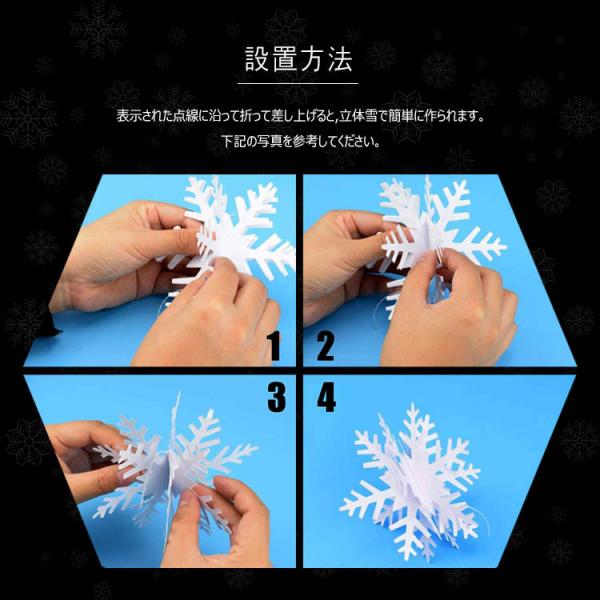 設置方法

表示された点線に沿って折って差し上げると,立体雪で簡単に作られます。

下記の写真を参考してください。

1

2

3

4