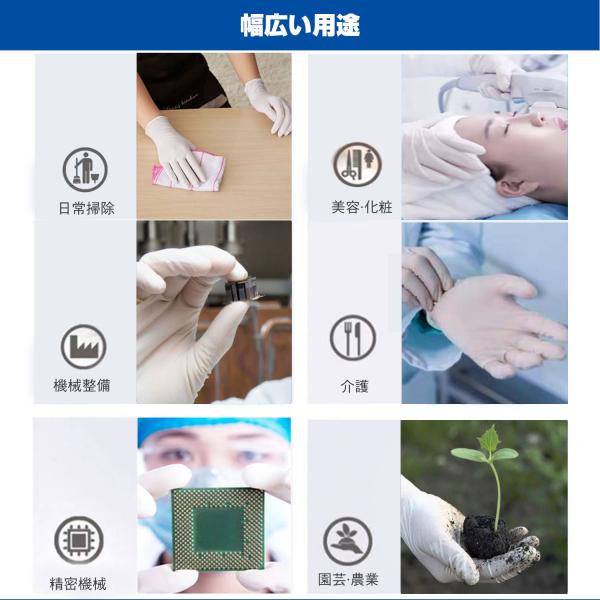 幅広い用途

日常掃除

美容·化粧

機械整備

介護

精密機械

園芸·農業