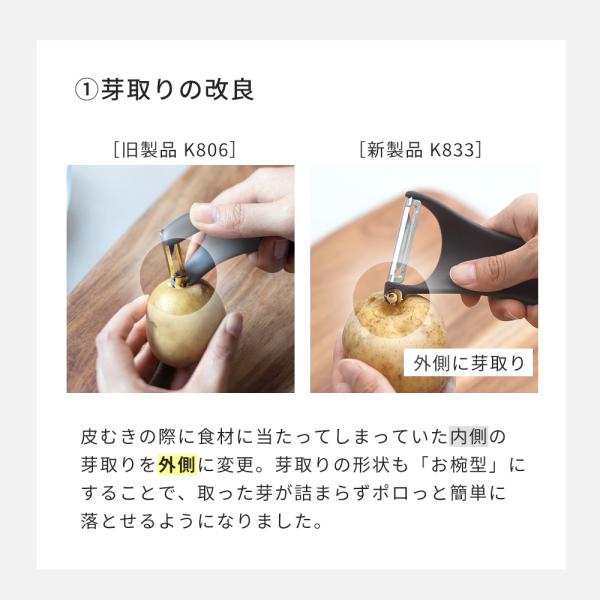 ①芽取りの改良

[旧製品 K806]

[新製品 K833]

外側に芽取り

皮むきの際に食材に当たってしまっていた内側の芽取りを外側に変更。芽取りの形状も「お椀型」にすることで、取った芽が詰まらずポロっと簡単に落とせるようになりました。