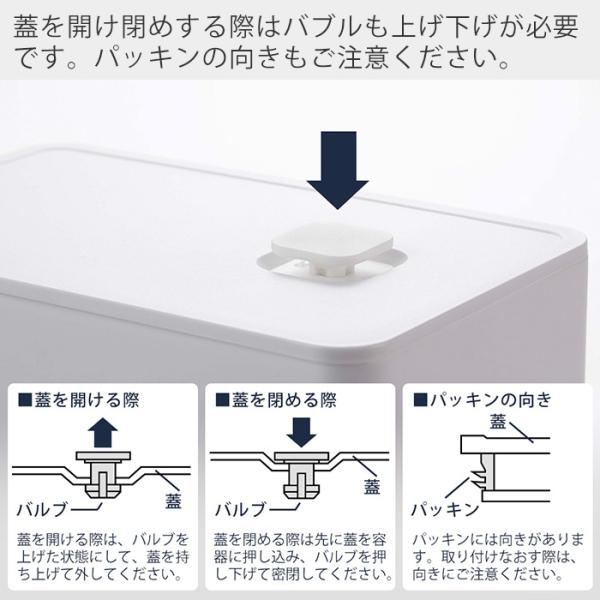 蓋を開け閉めする際はバブルも上げ下げが必要です。パッキンの向きもご注意ください。

■蓋を開ける際

バルブ

蓋

蓋を開ける際は、バルブを上げた状態にして、蓋を持ち上げて外してください。

■蓋を閉める際

蓋

バルブ

蓋を閉める際は先に蓋を容器に押し込み、バルブを押し下げて密閉してください。

■パッキンの向き

蓋

パッキン

パッキンには向きがあります。取り付けなおす際は、向きにご注意ください。