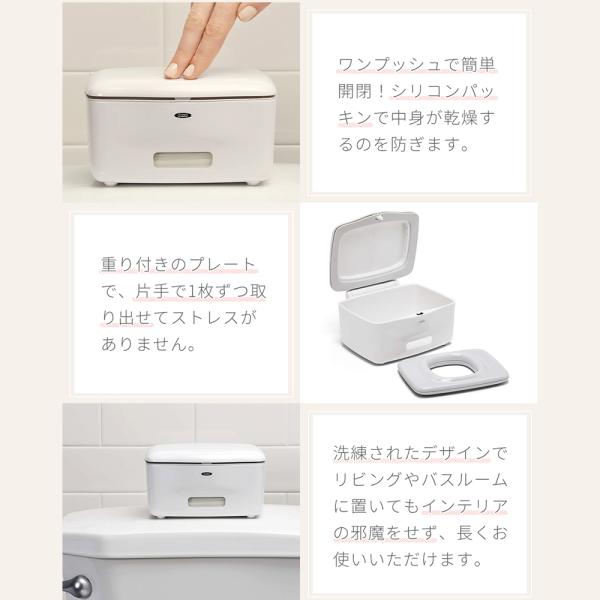 ワンプッシュで簡単開閉！シリコンパッキンで中身が乾燥するのを防ぎます。

重り付きのプレートで、片手で1枚ずつ取り出せてストレスがありません。

洗練されたデザインでリビングやバスルームに置いてもインテリアの邪魔をせず、長くお使いいただけます。