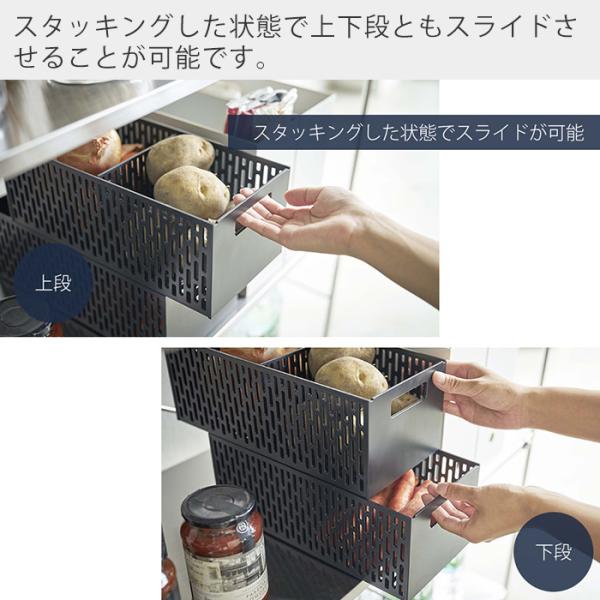 スタッキングした状態で上下段ともスライドさせることが可能です。

スタッキングした状態でスライドが可能

上段

下段