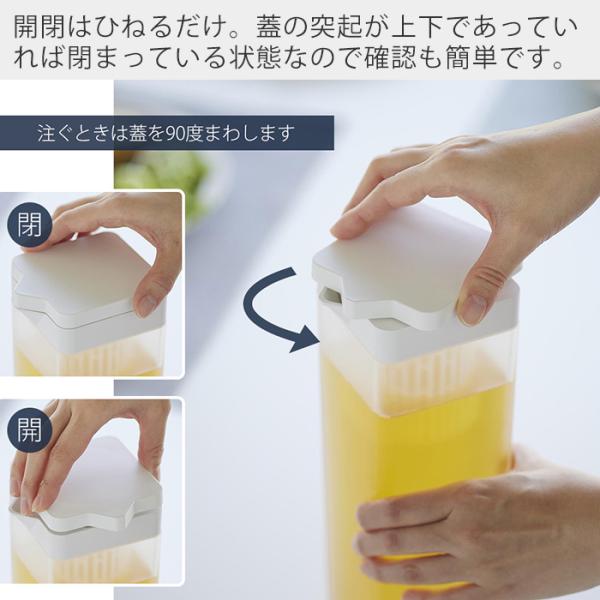 開閉はひねるだけ。蓋の突起が上下であっていれば閉まっている状態なので確認も簡単です。

注ぐときは蓋を90度まわします

閉

開