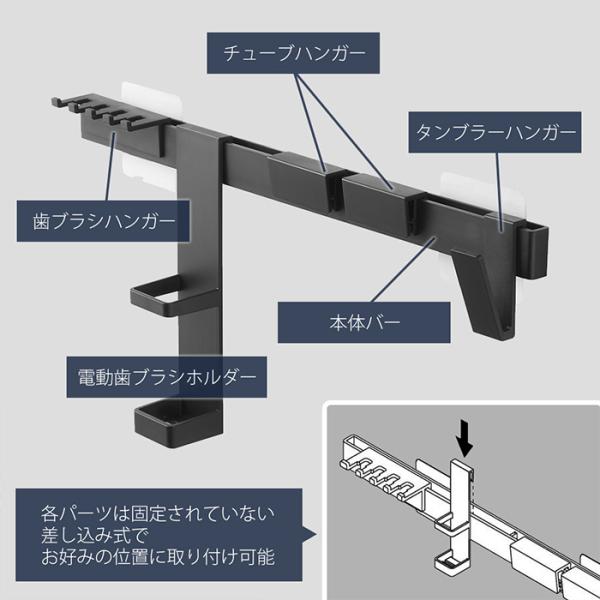 チューブハンガー

タンブラーハンガー

歯ブラシハンガー

本体バー

電動歯ブラシホルダー

各パーツは固定されていない
差し込み式で
お好みの位置に取り付け可能