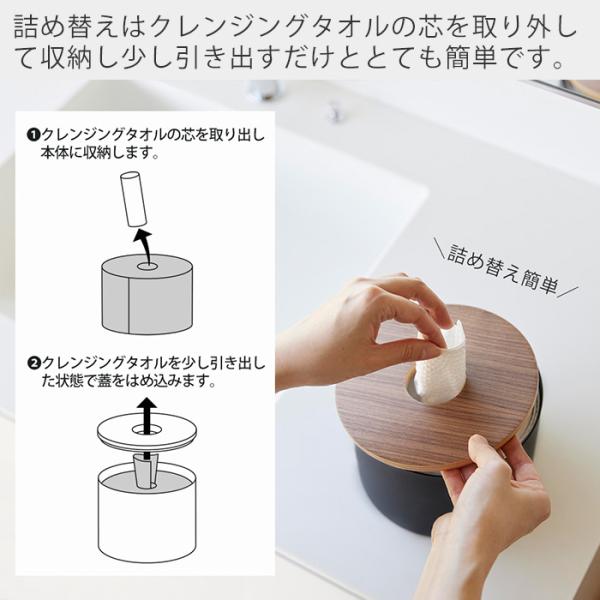 詰め替えはクレンジングタオルの芯を取り外して収納し少し引き出すだけととても簡単です。

❶クレンジングタオルの芯を取り出し本体に収納します。

❷クレンジングタオルを少し引き出した状態で蓋をはめ込みます。

＼詰め替え簡単／