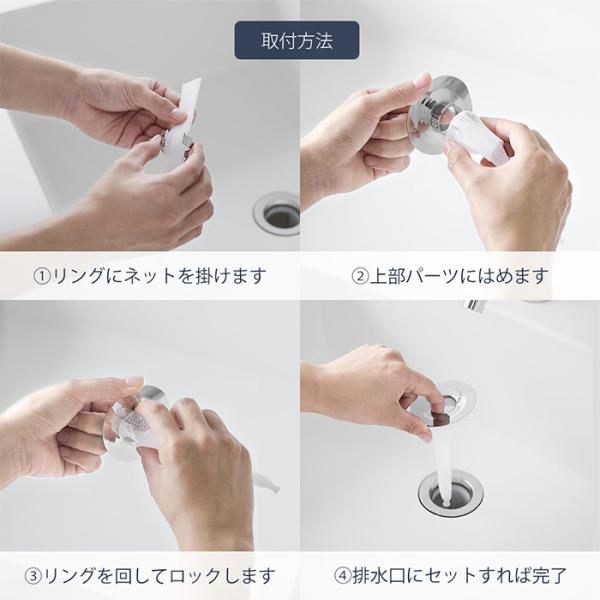 取付方法

①リングにネットを掛けます

②上部パーツにはめます

③リングを回してロックします

④排水口にセットすれば完了