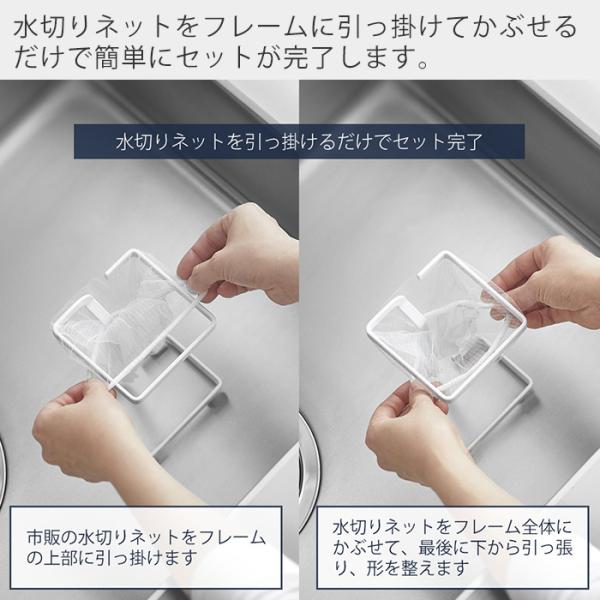 水切りネットをフレームに引っ掛けてかぶせるだけで簡単にセットが完了します。

水切りネットを引っ掛けるだけでセット完了

市販の水切りネットをフレームの上部に引っ掛けます

水切りネットをフレーム全体にかぶせて、最後に下から引っ張り、形を整えます