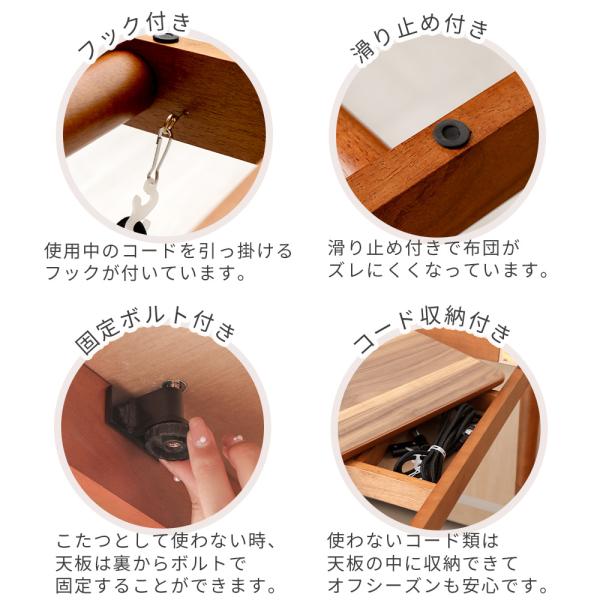 フック付き

使用中のコードを引っ掛けるフックが付いています。

滑り止め付き

滑り止め付きで布団がズレにくくなっています。

固定ボルト付き

こたつとして使わない時、天板は裏からボルトで固定することができます。

コード収納付き

使わないコード類は天板の中に収納できてオフシーズンも安心です。