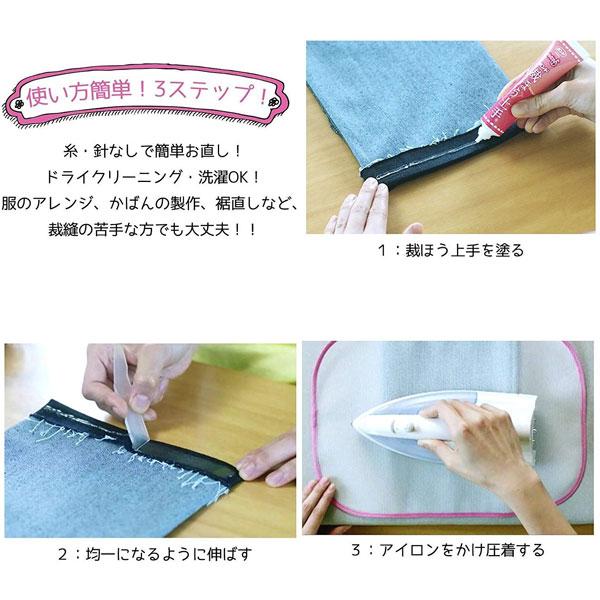 使い方簡単！3ステップ！

糸・針なしで簡単お直し！
ドライクリーニング・洗濯OK！
服のアレンジ、かばんの製作、裾直しなど、
裁縫の苦手な方でも大丈夫！！

裁ほう上手

1：裁ほう上手を塗る

2：均一になるように伸ばす

3：アイロンをかけ圧着する