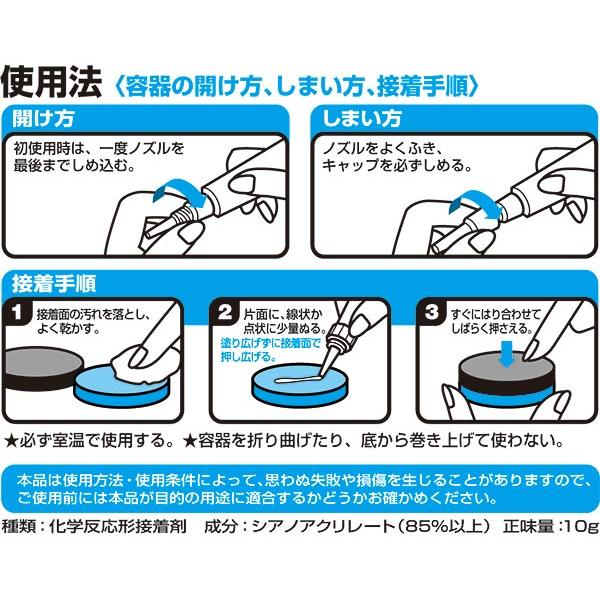 使用法〈容器の開け方、しまい方、接着手順〉

開け方

初使用時は、一度ノズルを最後までしめ込む。

しまい方

ノズルをよくふき、キャップを必ずしめる。

接着手順

1 接着面の汚れを落とし、よく乾かす。

2 片面に、線状か点状に少量ぬる。
塗り広げずに接着面で押し広げる。

3 すぐにはり合わせてしばらく押さえる。

★必ず室温で使用する。★容器を折り曲げたり、底から巻き上げて使わない。

本品は使用方法・使用条件によって、思わぬ失敗や損傷を生じることがありますので、ご使用前には本品が目的の用途に適合するかどうかお確かめください。

種類：化学反応形接着剤　成分：シアノアクリレート（85%以上）　正味量：10g