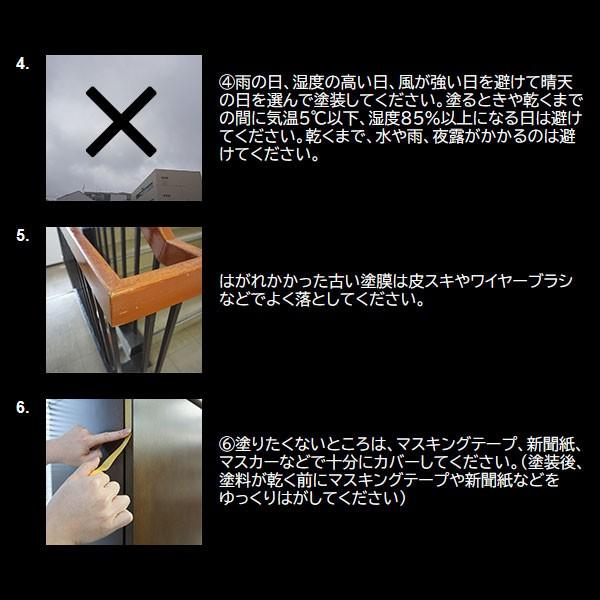 4.

④雨の日、湿度の高い日、風が強い日を避けて晴天の日を選んで塗装してください。塗るときや乾くまでの間に気温5℃以下、湿度85%以上になる日は避けてください。乾くまで、水や雨、夜露がかかるのは避けてください。

5.

はがれかかった古い塗膜は皮スキやワイヤーブラシなどでよく落としてください。

6.

⑥塗りたくないところは、マスキングテープ、新聞紙、マスカーなどで十分にカバーしてください。(塗装後、塗料が乾く前にマスキングテープや新聞紙などをゆっくりはがしてください)