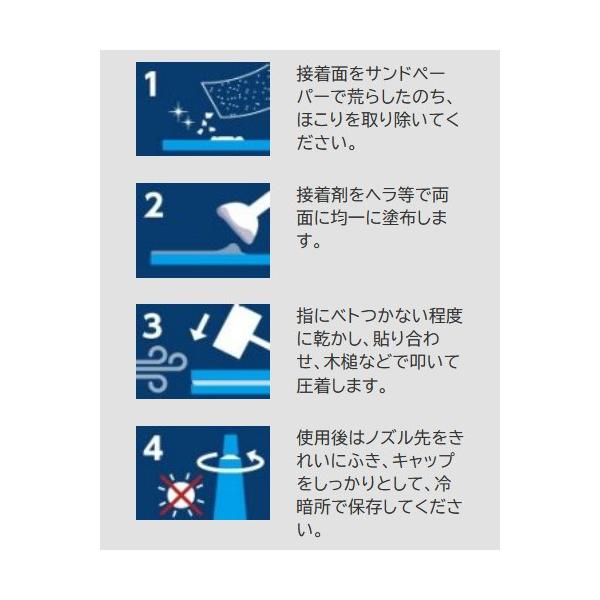 1

接着面をサンドペーパーで荒らしたのち、ほこりを取り除いてください。

2

接着剤をヘラ等で両面に均一に塗布します。

3

指にベトつかない程度に乾かし、貼り合わせ、木槌などで叩いて圧着します。

4

使用後はノズル先をきれいにふき、キャップをしっかりとして、冷暗所で保存してください。