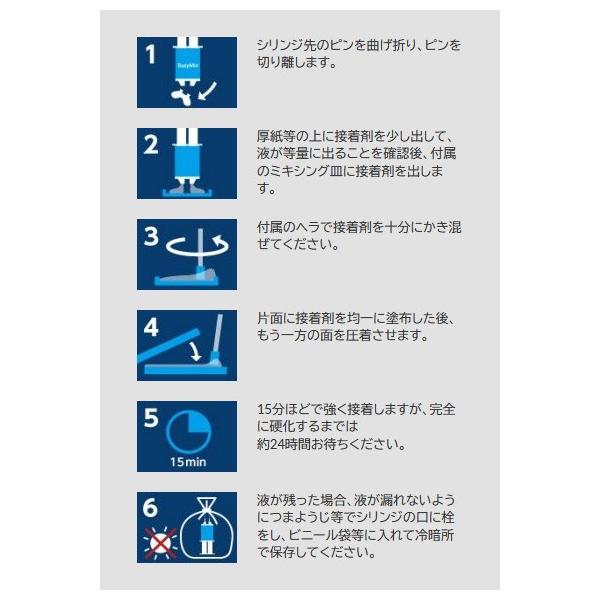 1
EasyMix

シリンジ先のピンを曲げ折り、ピンを切り離します。

2

厚紙等の上に接着剤を少し出して、液が等量に出ることを確認後、付属のミキシング皿に接着剤を出します。

3

付属のヘラで接着剤を十分にかき混ぜてください。

4

片面に接着剤を均一に塗布した後、もう一方の面を圧着させます。

5
15min

15分ほどで強く接着しますが、完全に硬化するまでは
約24時間お待ちください。

6

液が残った場合、液が漏れないようにつまようじ等でシリンジの口に栓をし、ビニール袋等に入れて冷暗所で保存してください。