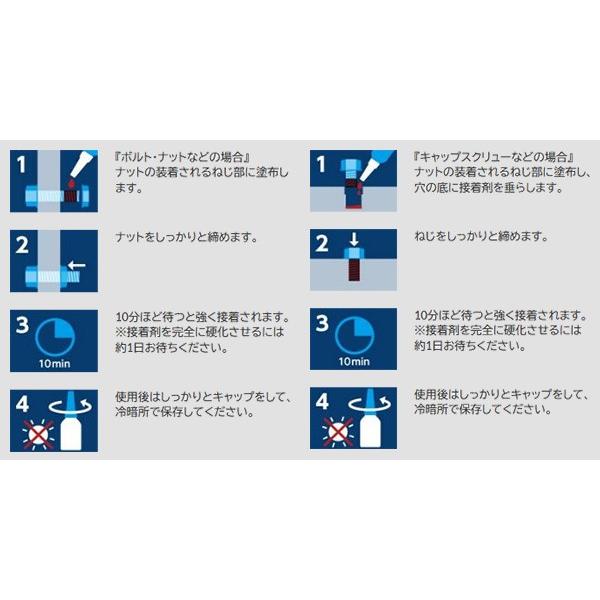 1

『ボルト・ナットなどの場合』
ナットの装着されるねじ部に塗布します。

2

ナットをしっかりと締めます。

3

10min

10分ほど待つと強く接着されます。
※接着剤を完全に硬化させるには約1日お待ちください。

4

使用後はしっかりとキャップをして、冷暗所で保存してください。

1

『キャップスクリューなどの場合』
ナットの装着されるねじ部に塗布し、穴の底に接着剤を垂らします。

2

ねじをしっかりと締めます。

3

10min

10分ほど待つと強く接着されます。
※接着剤を完全に硬化させるには約1日お待ちください。

4

使用後はしっかりとキャップをして、冷暗所で保存してください。