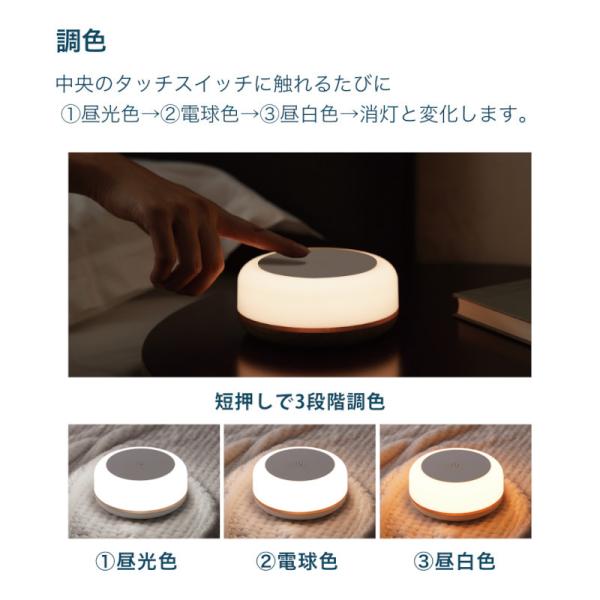 調色

中央のタッチスイッチに触れるたびに
①昼光色→②電球色→③昼白色→消灯と変化します。

短押しで3段階調色

①昼光色

②電球色

③昼白色