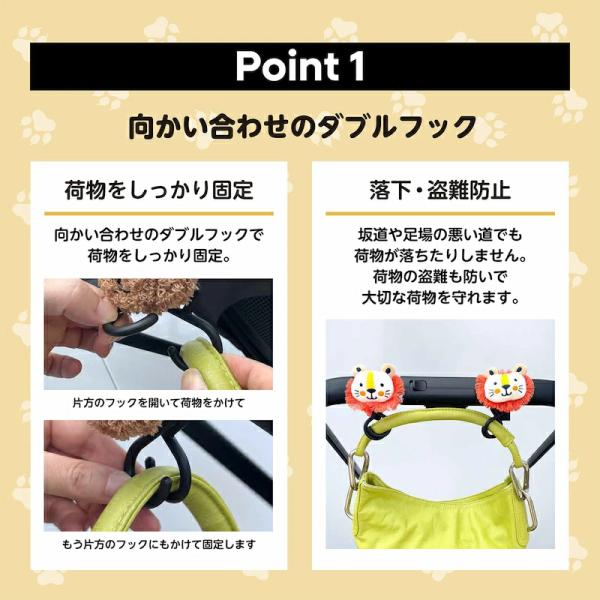 Point 1

向かい合わせのダブルフック

荷物をしっかり固定

向かい合わせのダブルフックで荷物をしっかり固定。

片方のフックを開いて荷物をかけて

もう片方のフックにもかけて固定します

落下・盗難防止

坂道や足場の悪い道でも荷物が落ちたりしません。荷物の盗難も防いで大切な荷物を守れます。