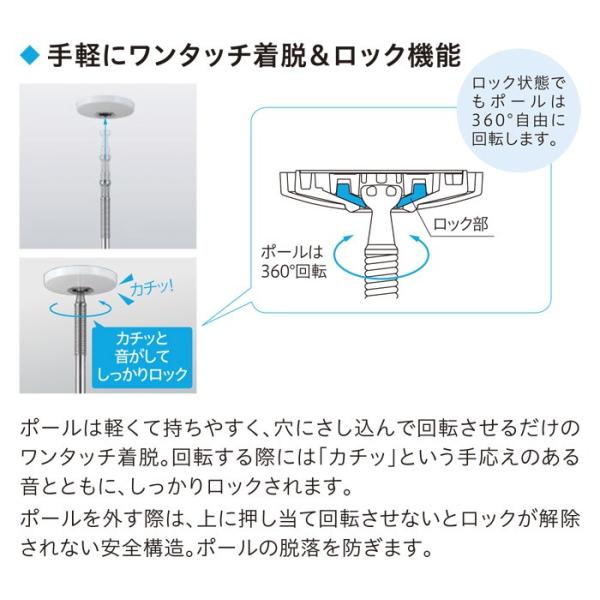 ◆ 手軽にワンタッチ着脱＆ロック機能

ロック状態でもポールは360°自由に回転します。

ロック部

ポールは360°回転

カチッ!

カチッと音がしてしっかりロック

ポールは軽くて持ちやすく、穴にさし込んで回転させるだけのワンタッチ着脱。回転する際には「カチッ」という手応えのある音とともに、しっかりロックされます。

ポールを外す際は、上に押し当て回転させないとロックが解除されない安全構造。ポールの脱落を防ぎます。