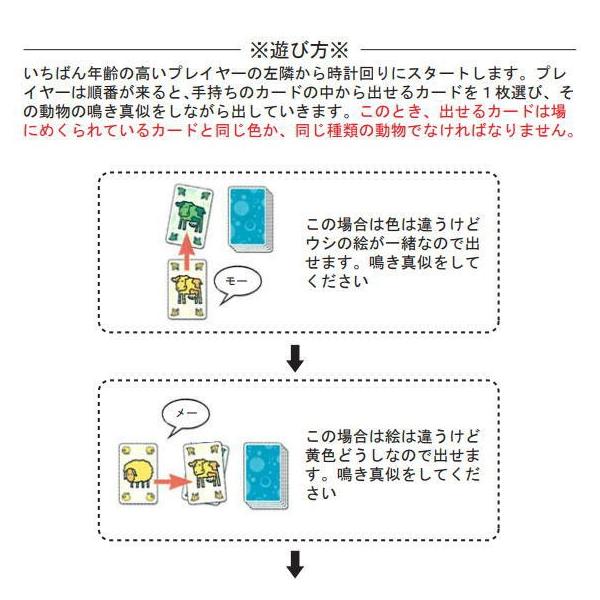 ※遊び方※

いちばん年齢の高いプレイヤーの左隣から時計回りにスタートします。プレイヤーは順番が来ると、手持ちのカードの中から出せるカードを１枚選び、その動物の鳴き真似をしながら出していきます。このとき、出せるカードは場にめくられているカードと同じ色か、同じ種類の動物でなければなりません。

モー

この場合は色は違うけどウシの絵が一緒なので出せます。鳴き真似をしてください

メー

この場合は絵は違うけど黄色どうしなので出せます。鳴き真似をしてください