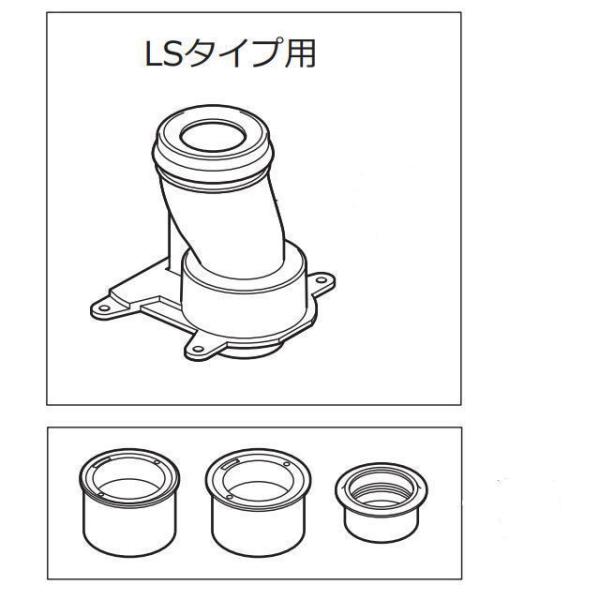 LSタイプ用