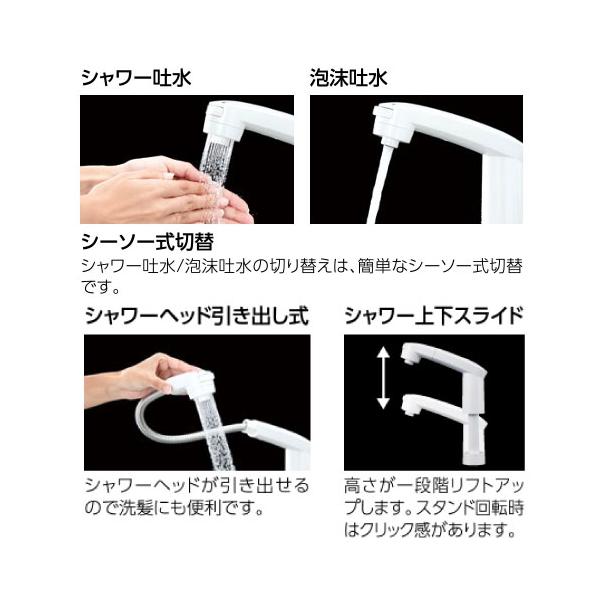 シャワー吐水

泡沫吐水

シーソー式切替
シャワー吐水/泡沫吐水の切り替えは、簡単なシーソー式切替です。

シャワーヘッド引き出し式

シャワーヘッドが引き出せるので洗髪にも便利です。

シャワー上下スライド

高さが一段階リフトアップします。スタンド回転時はクリック感があります。