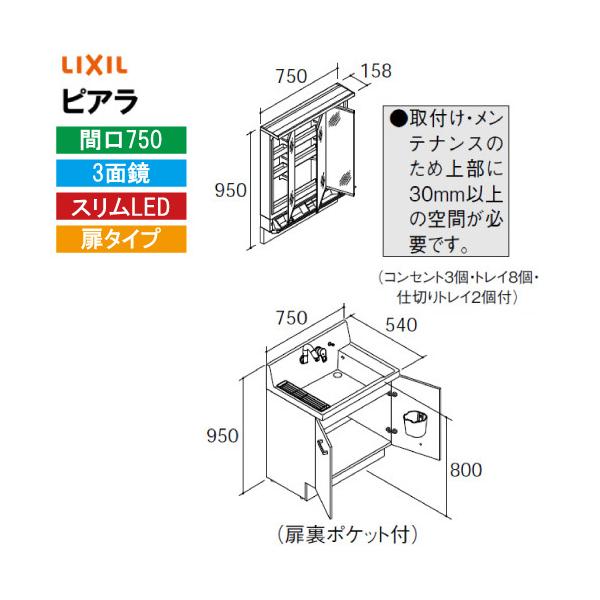 LIXIL
ピアラ
間口750
3面鏡
スリムLED
扉タイプ

750
158
950

●取付け・メンテナンスのため上部に30mm以上の空間が必要です。

（コンセント3個・トレイ8個・仕切りトレイ2個付）

750
540
950
800

（扉裏ポケット付）