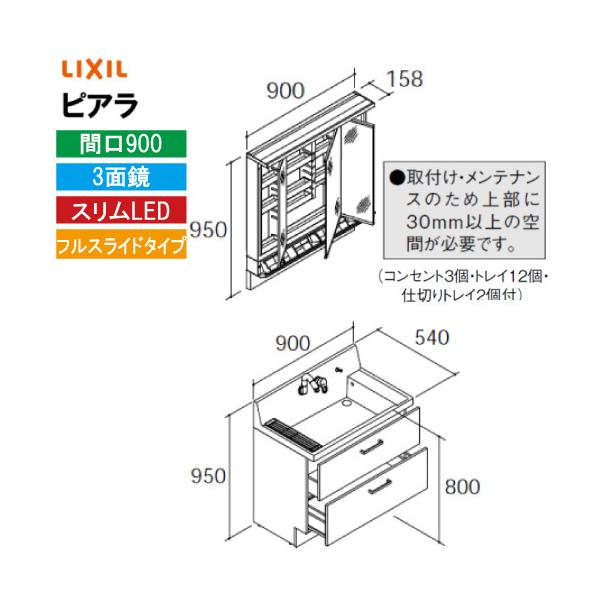 LIXIL

ピアラ

間口900

3面鏡

スリムLED

フルスライドタイプ

900

158

950

●取付け・メンテナンスのため上部に30mm以上の空間が必要です。

(コンセント3個・トレイ12個・仕切りトレイ2個付)

900

540

950

800