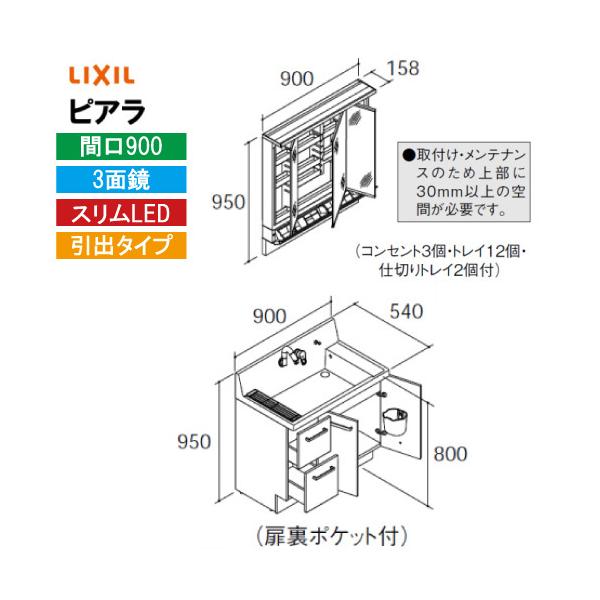 LIXIL
ピアラ
間口900
3面鏡
スリムLED
引出タイプ

900
158
950

●取付け・メンテナンスのため上部に30mm以上の空間が必要です。

（コンセント3個・トレイ12個・仕切りトレイ2個付）

900
540
950
800

（扉裏ポケット付）