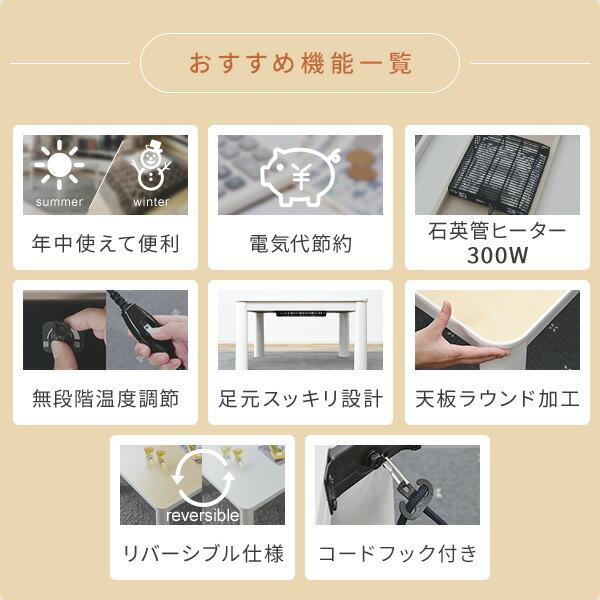 おすすめ機能一覧

summer winter

年中使えて便利

¥

電気代節約

石英管ヒーター 300W

無段階温度調節

足元スッキリ設計

天板ラウンド加工

reversible

リバーシブル仕様

コードフック付き