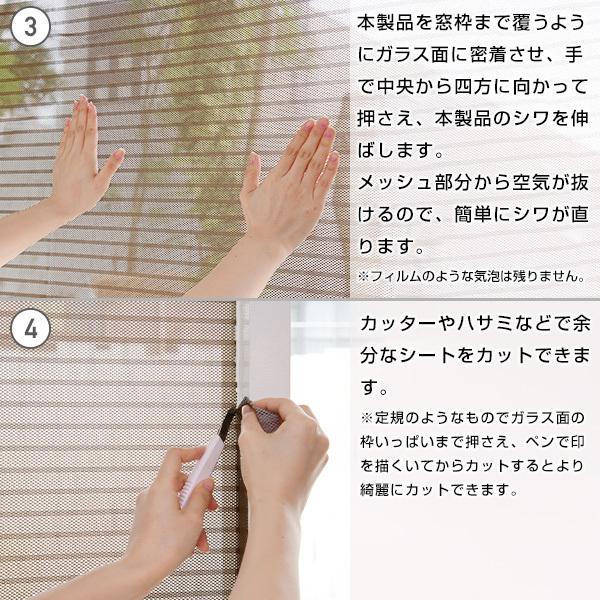 3

本製品を窓枠まで覆うようにガラス面に密着させ、手で中央から四方に向かって押さえ、本製品のシワを伸ばします。
メッシュ部分から空気が抜けるので、簡単にシワが直ります。

※フィルムのような気泡は残りません。

4

カッターやハサミなどで余分なシートをカットできます。

※定規のようなものでガラス面の枠いっぱいまで押さえ、ペンで印を描くいてからカットするとより綺麗にカットできます。