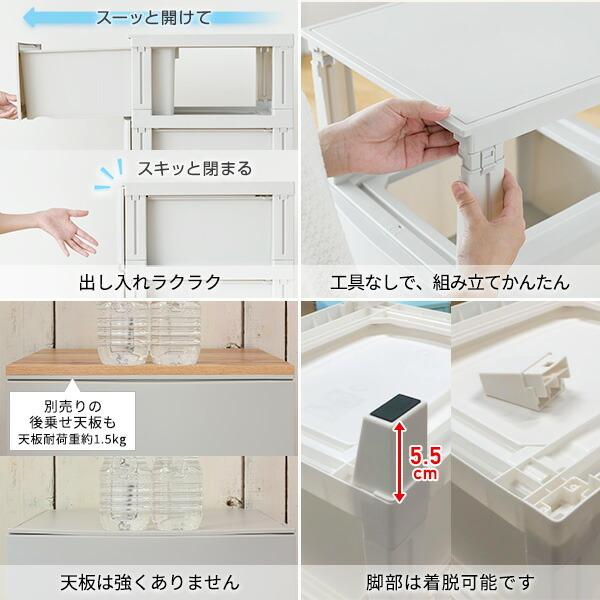 スーッと開けて

スキッと閉まる

出し入れラクラク

工具なしで、組み立てかんたん

別売りの
後乗せ天板も
天板耐荷重約1.5kg

天板は強くありません

5.5 cm

脚部は着脱可能です