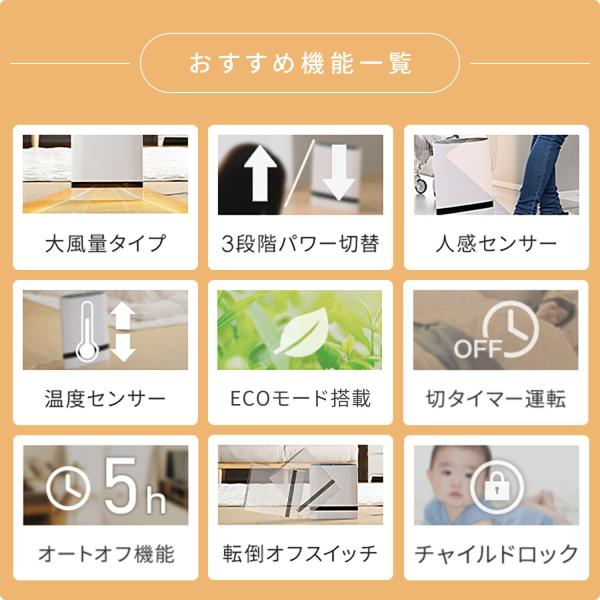 おすすめ機能一覧

大風量タイプ

3段階パワー切替

人感センサー

温度センサー

ECOモード搭載

OFF

切タイマー運転

5h

オートオフ機能

転倒オフスイッチ

チャイルドロック