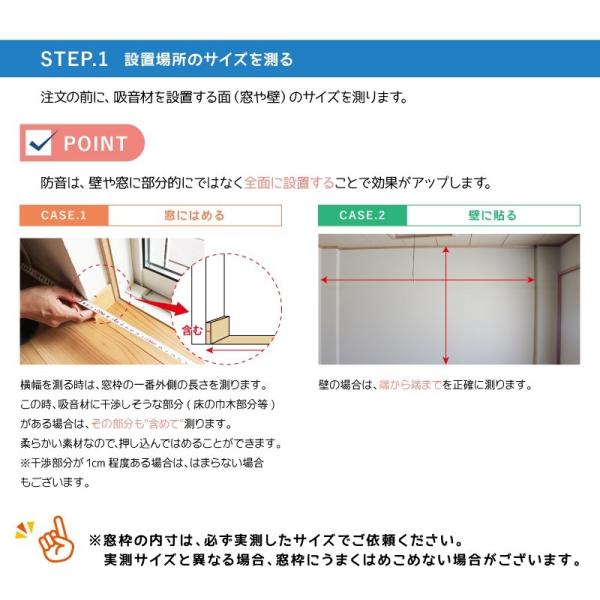 STEP.1 設置場所のサイズを測る

注文の前に、吸音材を設置する面（窓や壁）のサイズを測ります。

POINT

防音は、壁や窓に部分的にではなく全面に設置することで効果がアップします。

CASE.1 窓にはめる

含む

横幅を測る時は、窓枠の一番外側の長さを測ります。
この時、吸音材に干渉しそうな部分（床の巾木部分等）がある場合は、その部分も"含めて"測ります。
柔らかい素材なので、押し込んではめることができます。
※干渉部分が 1cm 程度ある場合は、はまらない場合もございます。

CASE.2 壁に貼る

壁の場合は、端から端までを正確に測ります。

※窓枠の内寸は、必ず実測したサイズでご依頼ください。
実測サイズと異なる場合、窓枠にうまくはめこめない場合がございます。