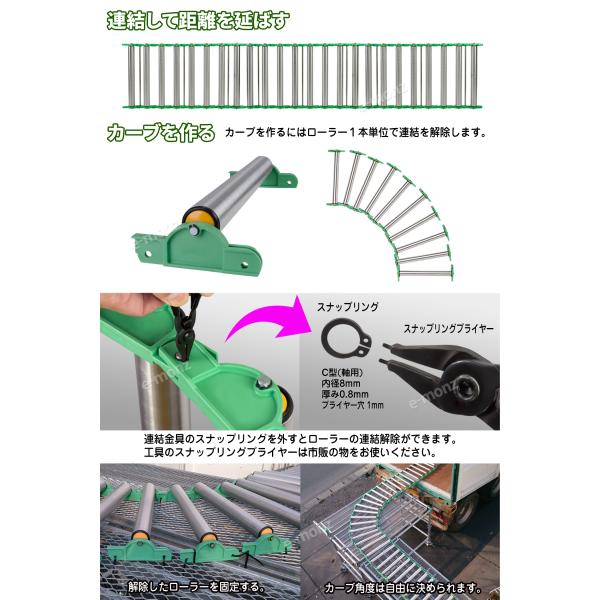 連結して距離を延ばす

カーブを作る　カーブを作るにはローラー１本単位で連結を解除します。

スナップリング

スナップリングプライヤー

C型(軸用)
内径8mm
厚み0.8mm
プライヤー穴 1mm

e-monz

連結金具のスナップリングを外すとローラーの連結解除ができます。
工具のスナップリングプライヤーは市販の物をお使いください。

解除したローラーを固定する。

カーブ角度は自由に決められます。