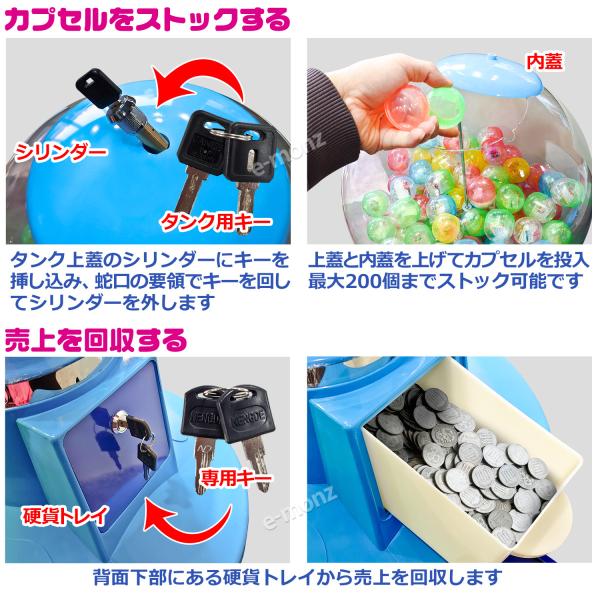 カプセルをストックする

シリンダー

タンク用キー

e-monz

内蓋

タンク上蓋のシリンダーにキーを挿し込み、蛇口の要領でキーを回してシリンダーを外します

上蓋と内蓋を上げてカプセルを投入
最大200個までストック可能です

売上を回収する

専用キー

硬貨トレイ

e-monz

背面下部にある硬貨トレイから売上を回収します