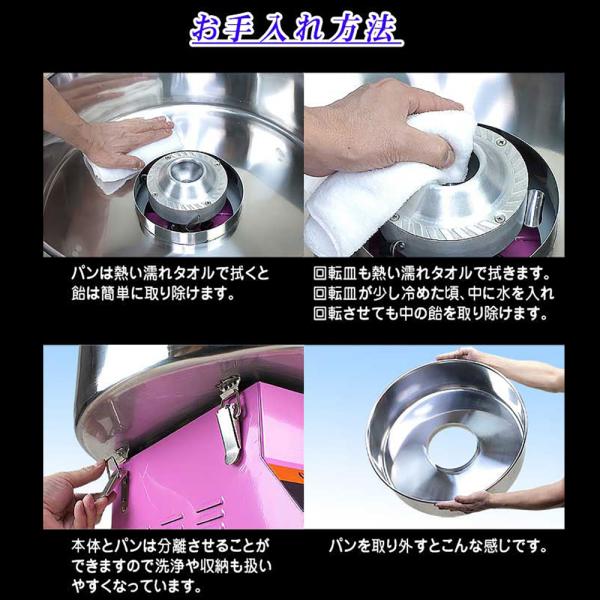 お手入れ方法

パンは熱い濡れタオルで拭くと飴は簡単に取り除けます。

回転皿も熱い濡れタオルで拭きます。回転皿が少し冷めた頃、中に水を入れ回転させても中の飴を取り除けます。

本体とパンは分離させることができますので洗浄や収納も扱いやすくなっています。

パンを取り外すとこんな感じです。