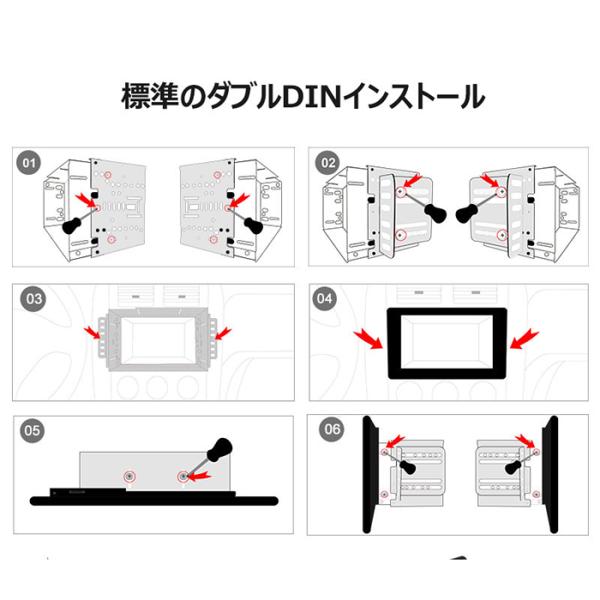 標準のダブルDINインストール

01

02

03

04

05

06