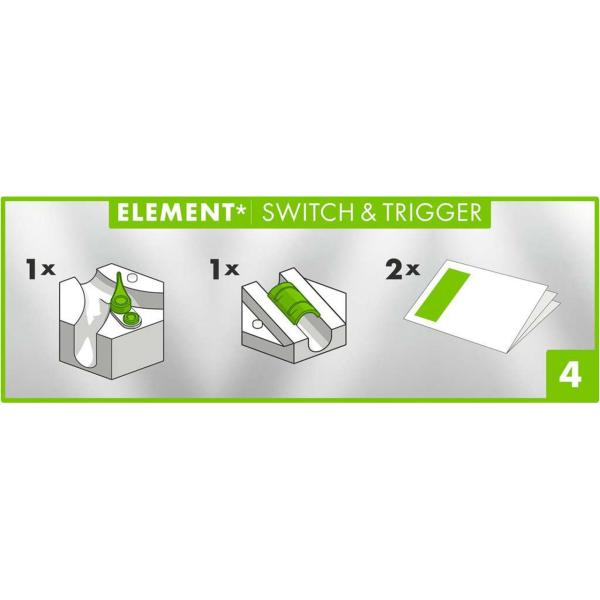 ELEMENT* | SWITCH & TRIGGER

1x

1x

2x

4