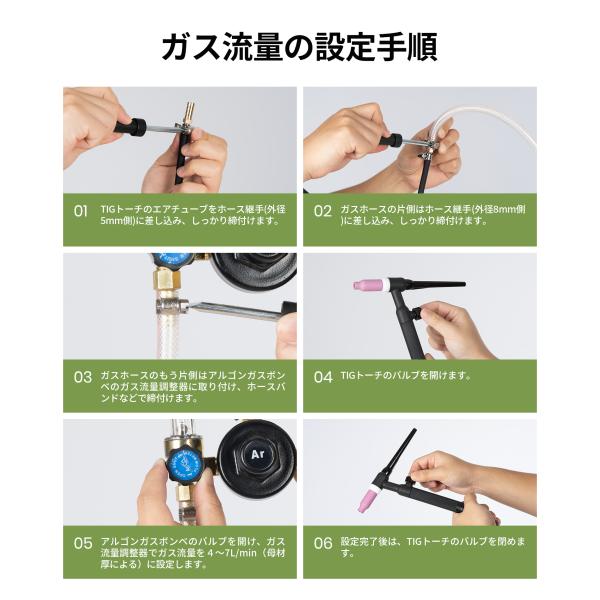 ガス流量の設定手順

01 TIGトーチのエアチューブをホース継手(外径5mm側)に差し込み、しっかり締付けます。

02 ガスホースの片側はホース継手(外径8mm側)に差し込み、しっかり締付けます。

03 ガスホースのもう片側はアルゴンガスボンベのガス流量調整器に取り付け、ホースバンドなどで締付けます。

04 TIGトーチのバルブを開けます。

Ar

05 アルゴンガスボンベのバルブを開け、ガス流量調整器でガス流量を 4～7L/min（母材厚による）に設定します。

06 設定完了後は、TIGトーチのバルブを閉めます。