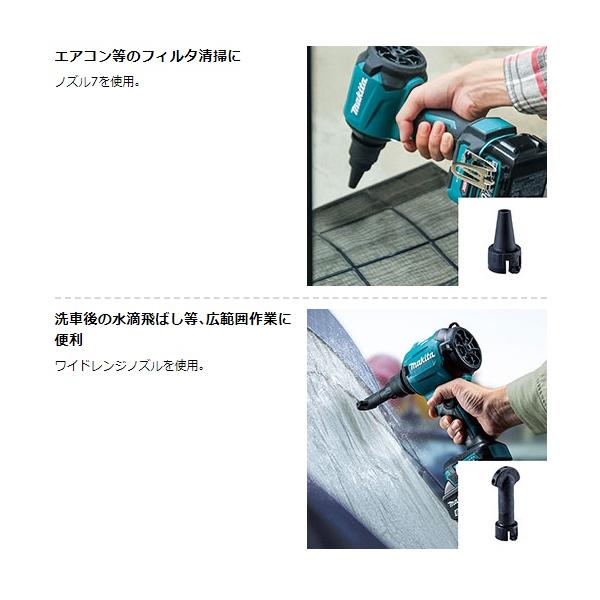 エアコン等のフィルタ清掃に

ノズル7を使用。

makita

洗車後の水滴飛ばし等、広範囲作業に便利

ワイドレンジノズルを使用。

makita