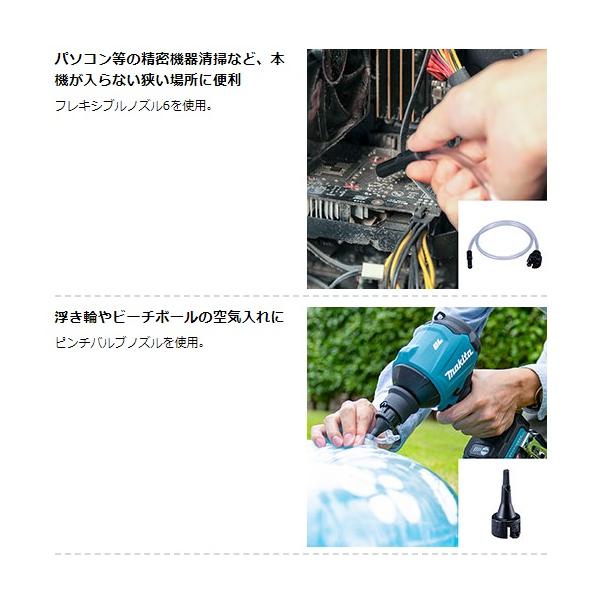 パソコン等の精密機器清掃など、本機が入らない狭い場所に便利

フレキシブルノズル6を使用。

浮き輪やビーチボールの空気入れに

ピンチバルブノズルを使用。

BL

makita