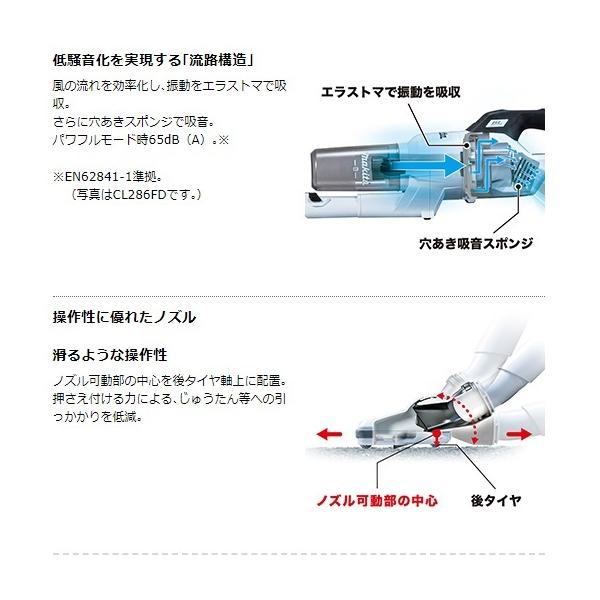 低騒音化を実現する「流路構造」

風の流れを効率化し、振動をエラストマで吸収。
さらに穴あきスポンジで吸音。
パワフルモード時65dB（A）。※

※EN62841-1準拠。
（写真はCL286FDです。）

エラストマで振動を吸収

makita

穴あき吸音スポンジ

操作性に優れたノズル

滑るような操作性

ノズル可動部の中心を後タイヤ軸上に配置。
押さえ付ける力による、じゅうたん等への引っかかりを低減。

ノズル可動部の中心

後タイヤ