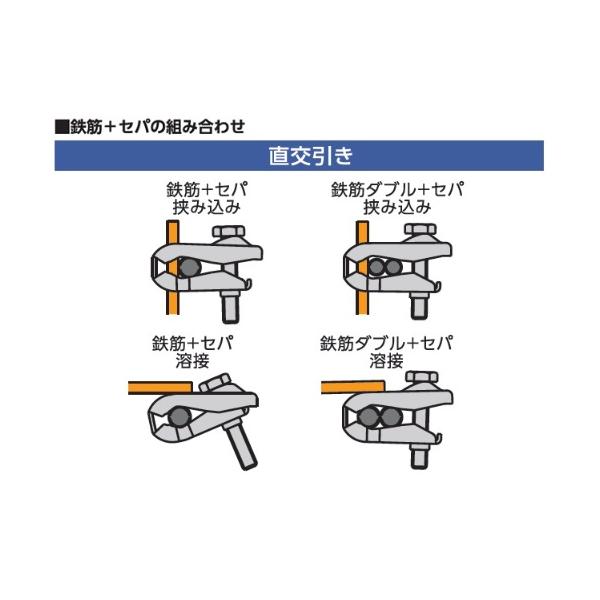 ■鉄筋＋セパの組み合わせ

直交引き

鉄筋＋セパ
挟み込み

鉄筋ダブル＋セパ
挟み込み

鉄筋＋セパ
溶接

鉄筋ダブル＋セパ
溶接