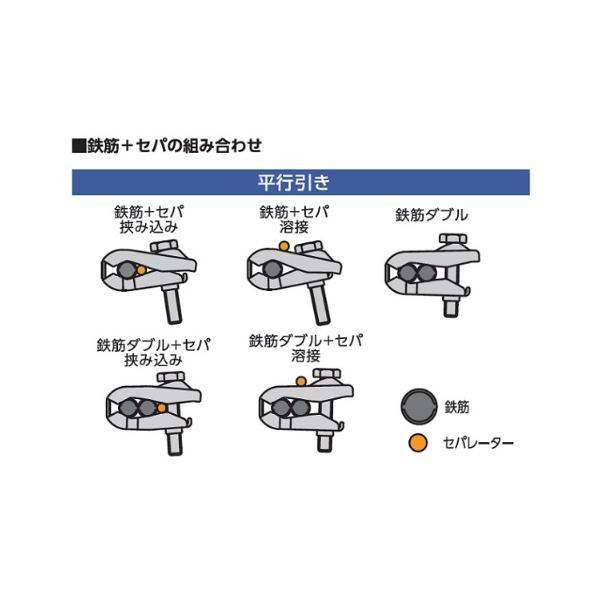 ■鉄筋＋セパの組み合わせ

平行引き

鉄筋＋セパ
挟み込み

鉄筋＋セパ
溶接

鉄筋ダブル

鉄筋ダブル＋セパ
挟み込み

鉄筋ダブル＋セパ
溶接

鉄筋

セパレーター