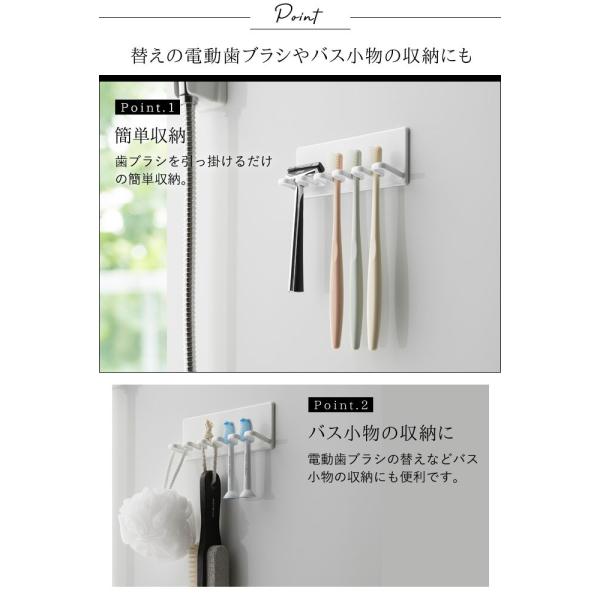 Point

替えの電動歯ブラシやバス小物の収納にも

Point.1

簡単収納

歯ブラシを引っ掛けるだけの簡単収納。

Point.2

バス小物の収納に

電動歯ブラシの替えなどバス小物の収納にも便利です。