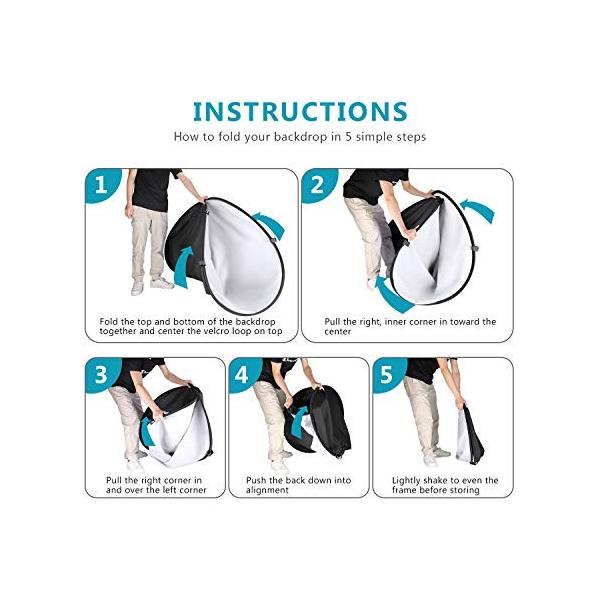 INSTRUCTIONS

How to fold your backdrop in 5 simple steps

1

Fold the top and bottom of the backdrop together and center the velcro loop on top

2

Pull the right, inner corner in toward the center

3

Pull the right corner in and over the left corner

4

Push the back down into alignment

5

Lightly shake to even the frame before storing