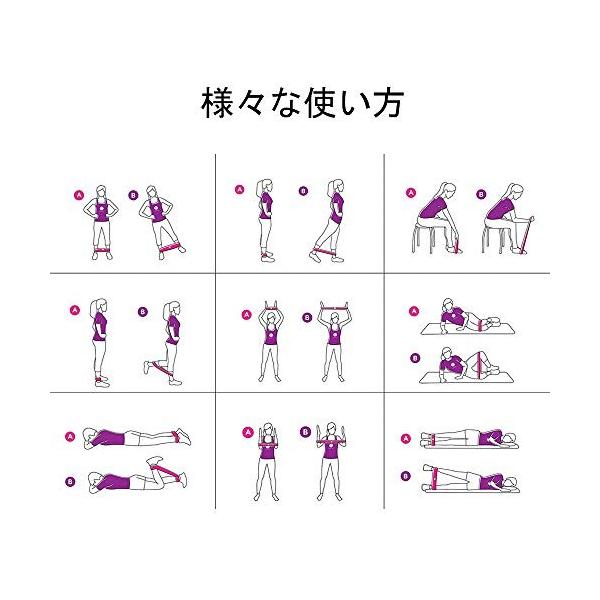 様々な使い方

A B

A B

A B

A B

A B

A

B

A

B

A B

A

B