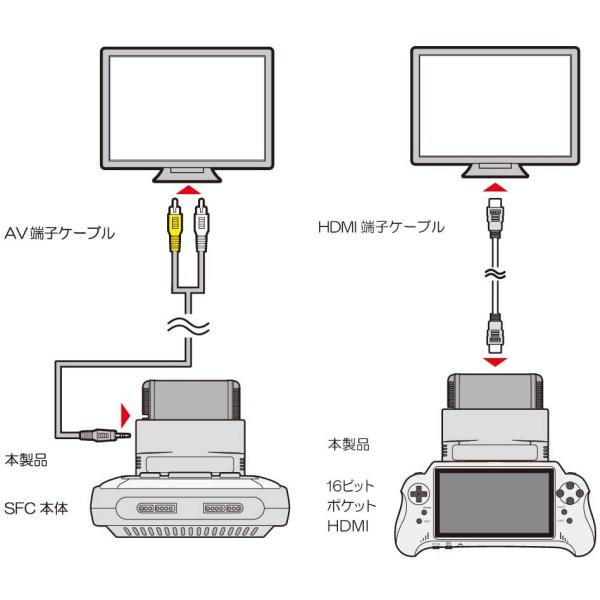 AV 端子ケーブル

本製品

SFC 本体

HDMI 端子ケーブル

本製品

16ビット
ポケット
HDMI